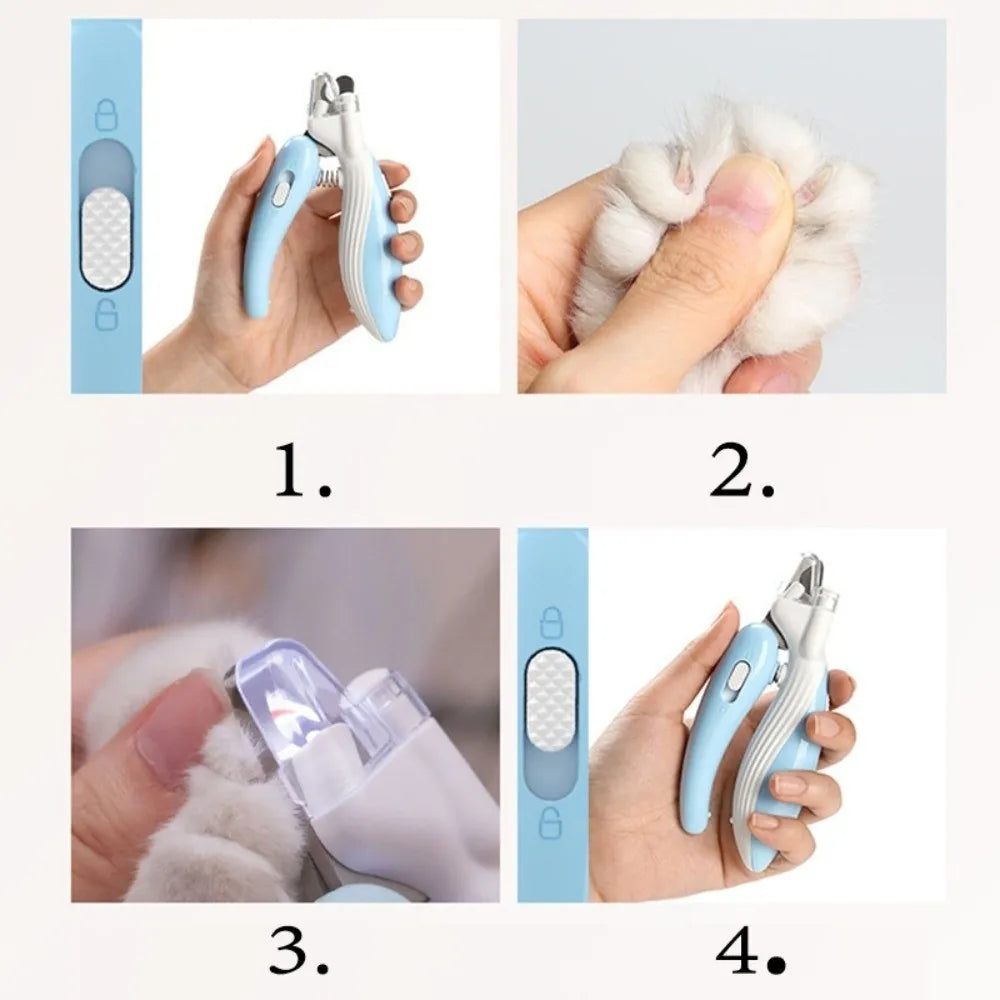 1.

2.

3.

4.