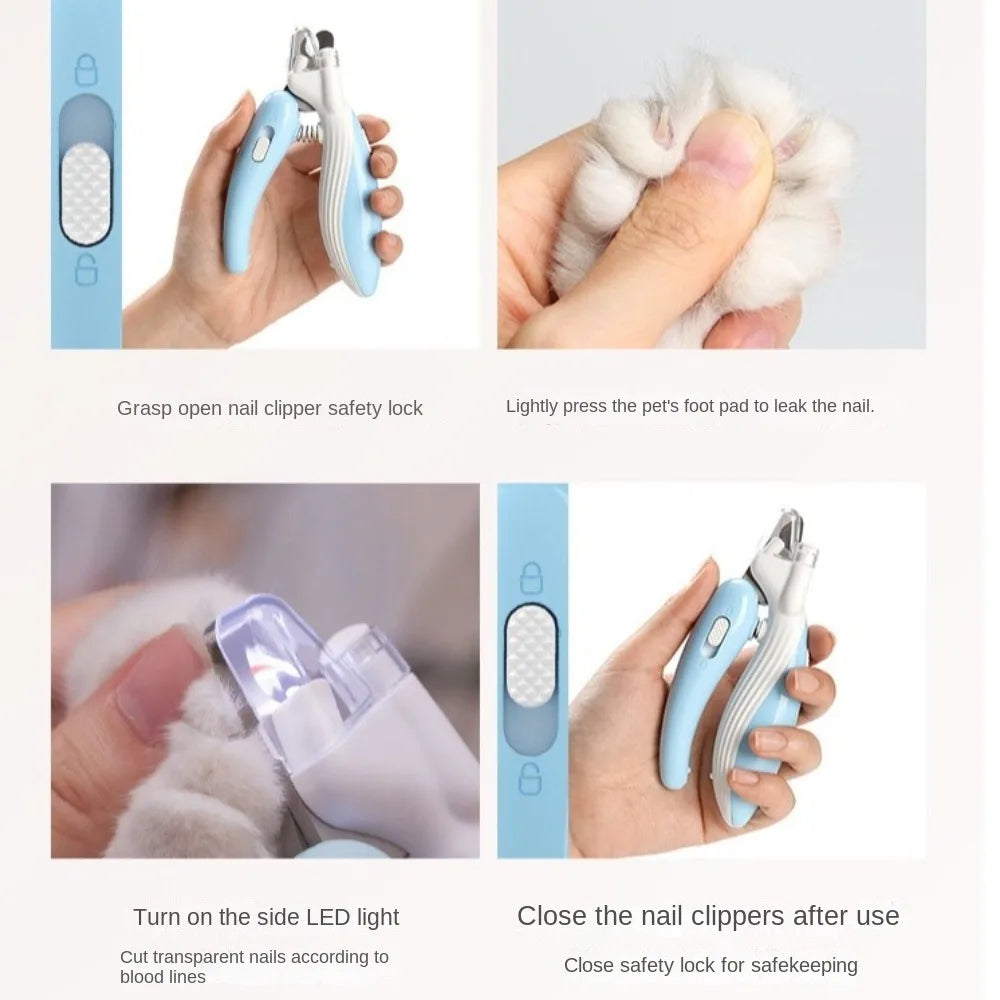 Grasp open nail clipper safety lock

Lightly press the pet's foot pad to leak the nail.

Turn on the side LED light

Cut transparent nails according to blood lines

Close the nail clippers after use

Close safety lock for safekeeping