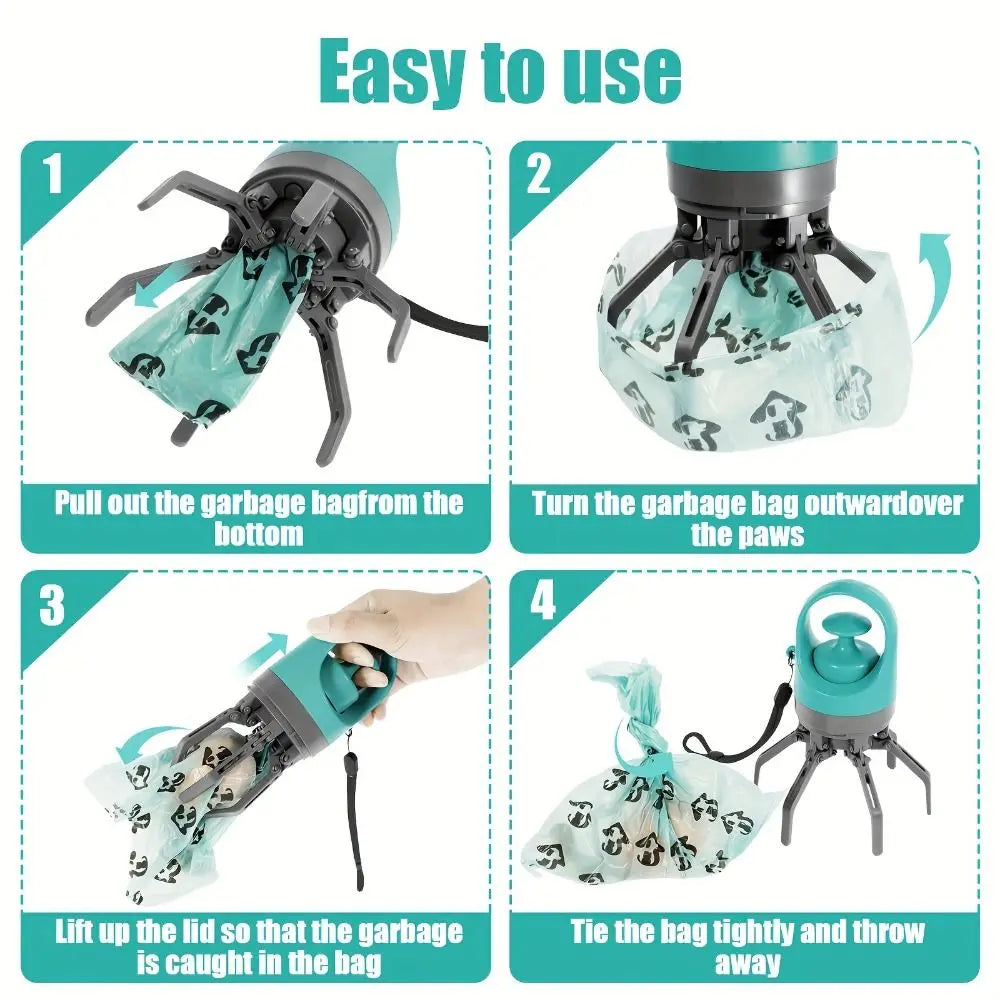 Easy to use

1

Pull out the garbage bagfrom the bottom

2

Turn the garbage bag outwardover the paws

3

Lift up the lid so that the garbage is caught in the bag

4

Tie the bag tightly and throw away